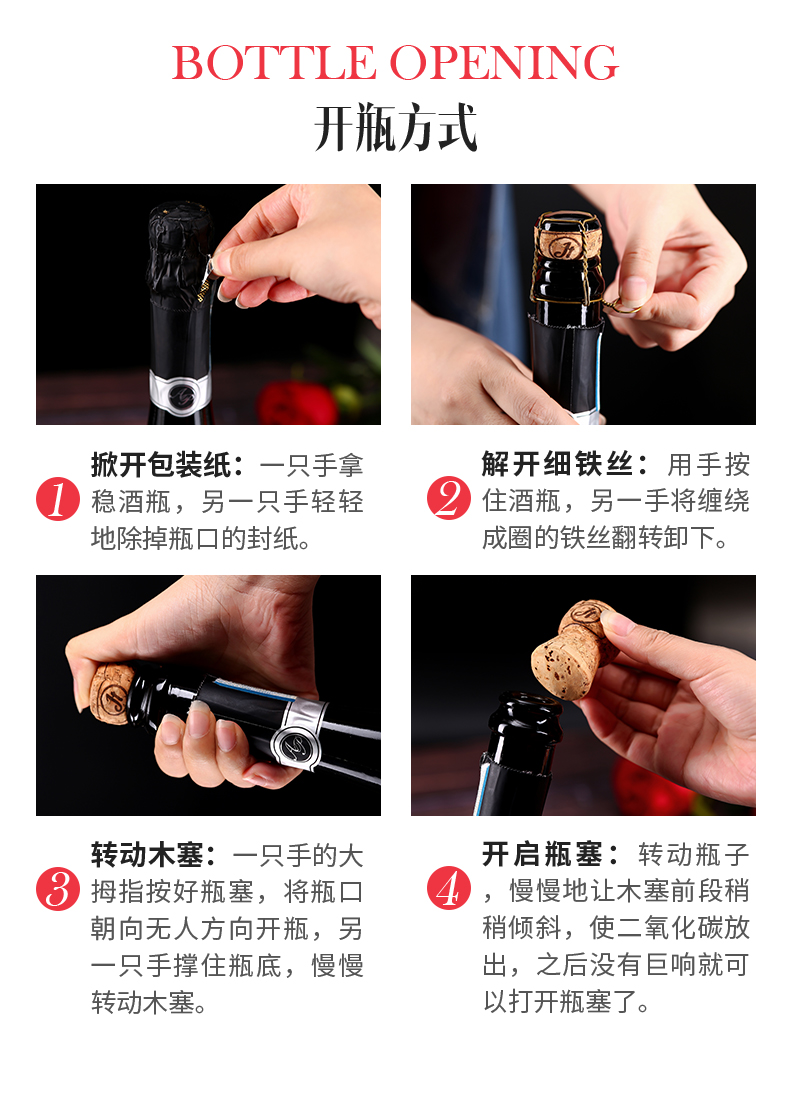 BOTTLE OPENING
开瓶方式

1 掀开包装纸：一只手拿稳酒瓶，另一只手轻轻地除掉瓶口的封纸。

2 解开细铁丝：用手按住酒瓶，另一手将缠绕成圈的铁丝翻转卸下。

3 转动木塞：一只手的大拇指按好瓶塞，将瓶口朝向无人方向开瓶，另一只手撑住瓶底，慢慢转动木塞。

4 开启瓶塞：转动瓶子，慢慢地让木塞前段稍稍倾斜，使二氧化碳放出，之后没有巨响就可以打开瓶塞了。